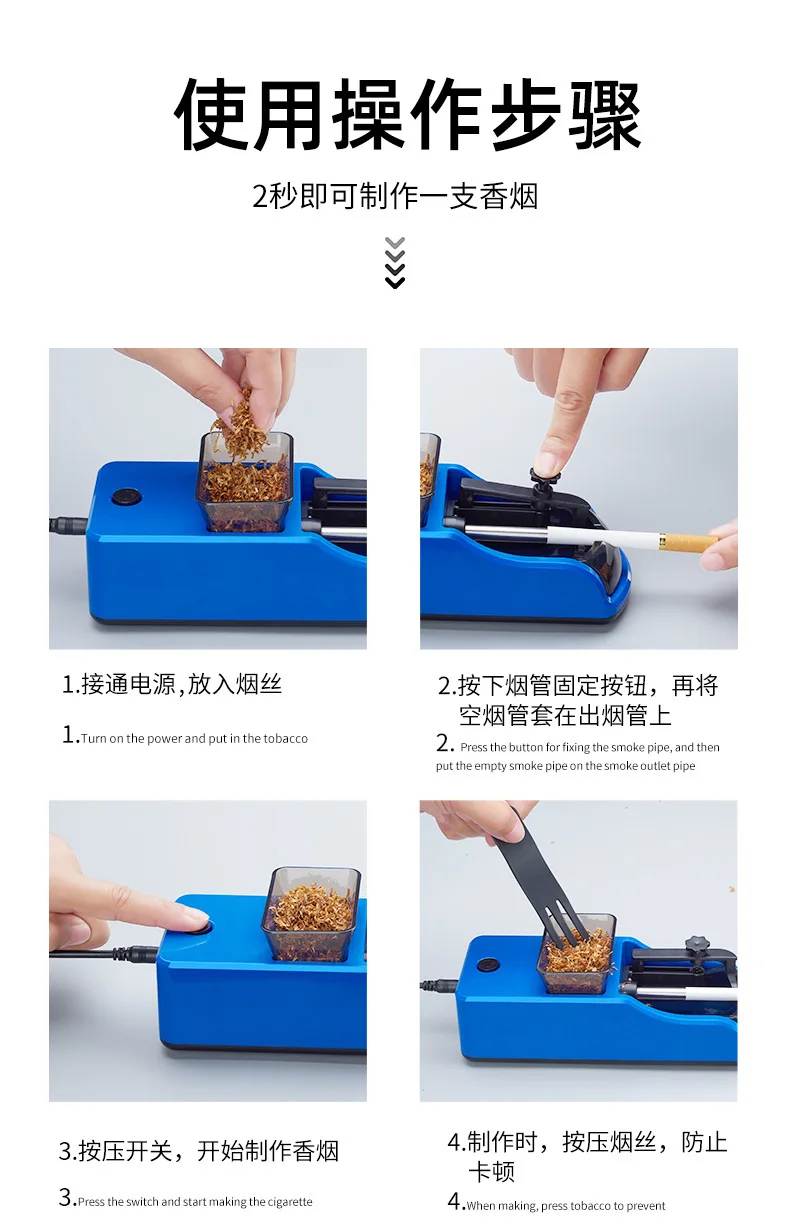 使用操作步骤

2秒即可制作一支香烟

1.接通电源,放入烟丝

1.Turn on the power and put in the tobacco

2.按下烟管固定按钮，再将空烟管套在出烟管上

2. Press the button for fixing the smoke pipe, and then put the empty smoke pipe on the smoke outlet pipe

3.按压开关，开始制作香烟

3.Press the switch and start making the cigarette

4.制作时，按压烟丝，防止卡顿

4.When making, press tobacco to prevent