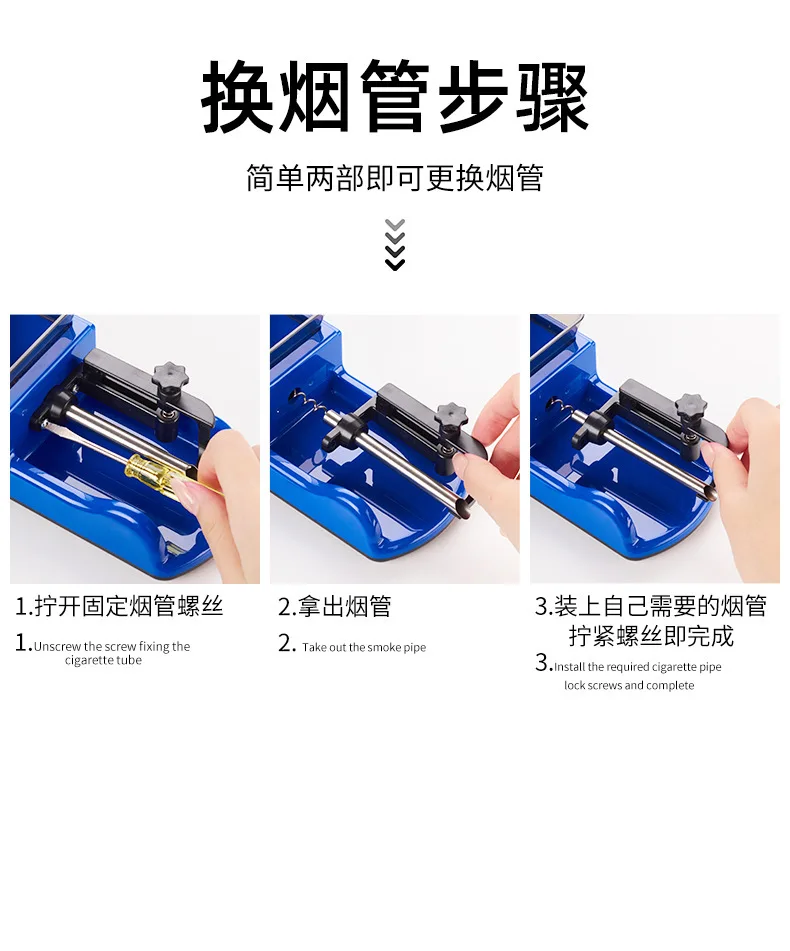 换烟管步骤

简单两部即可更换烟管

1.拧开固定烟管螺丝

1.Unscrew the screw fixing the cigarette tube

2.拿出烟管

2. Take out the smoke pipe

3.装上自己需要的烟管 拧紧螺丝即完成

3.Install the required cigarette pipe lock screws and complete