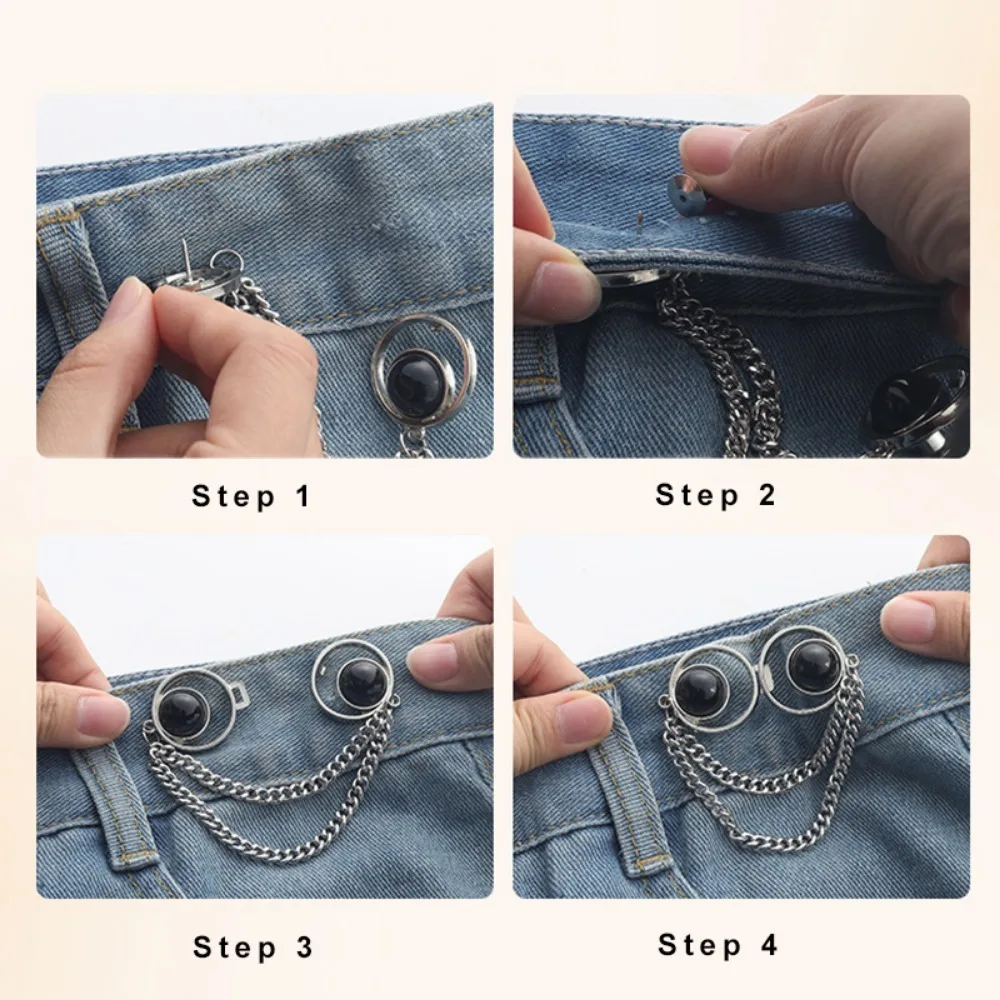 Step 1

Step 2

Step 3

Step 4