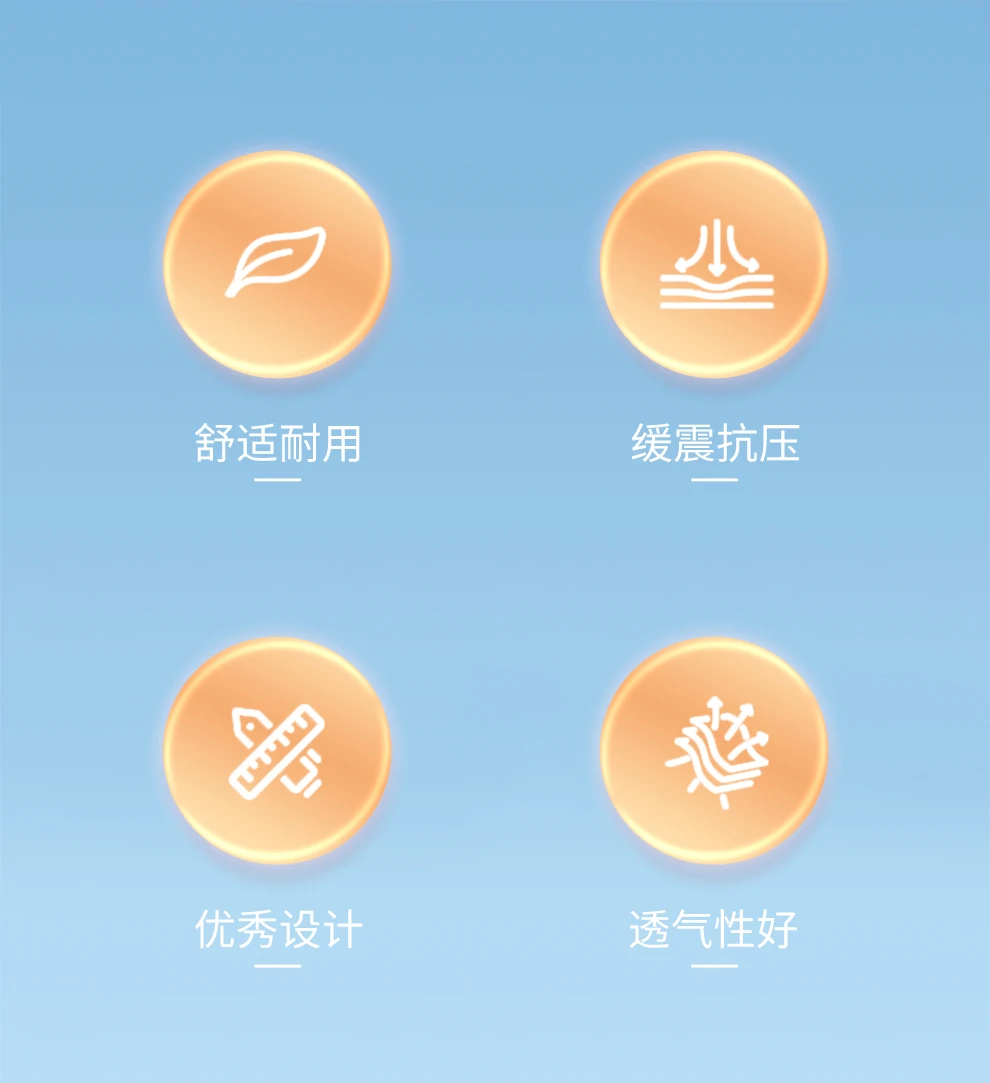 舒适耐用

缓震抗压

优秀设计

透气性好