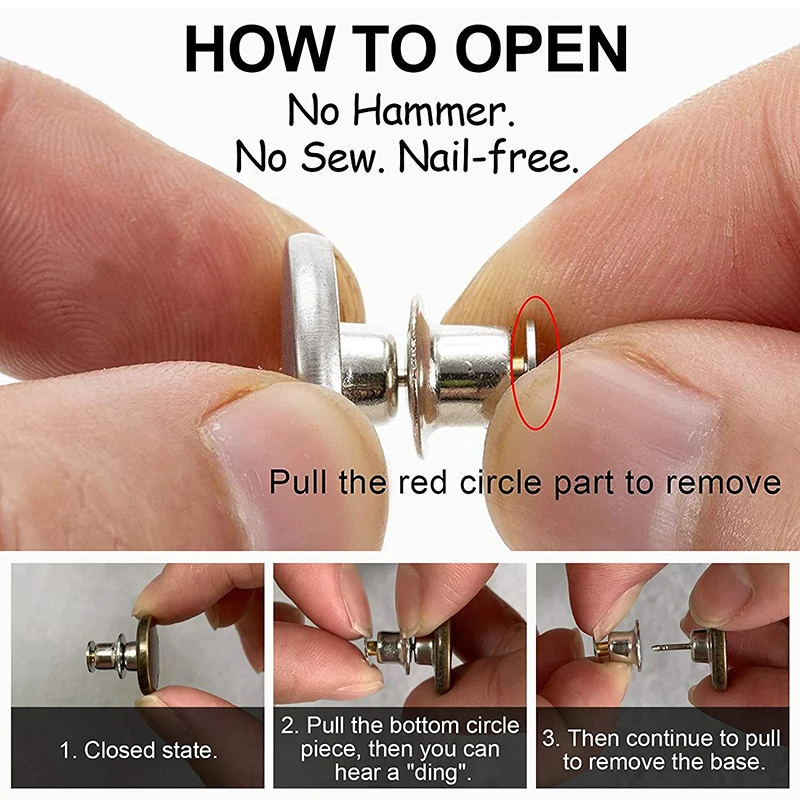 HOW TO OPEN
No Hammer.
No Sew. Nail-free.

Pull the red circle part to remove

1. Closed state.

2. Pull the bottom circle piece, then you can hear a "ding".

3. Then continue to pull to remove the base.