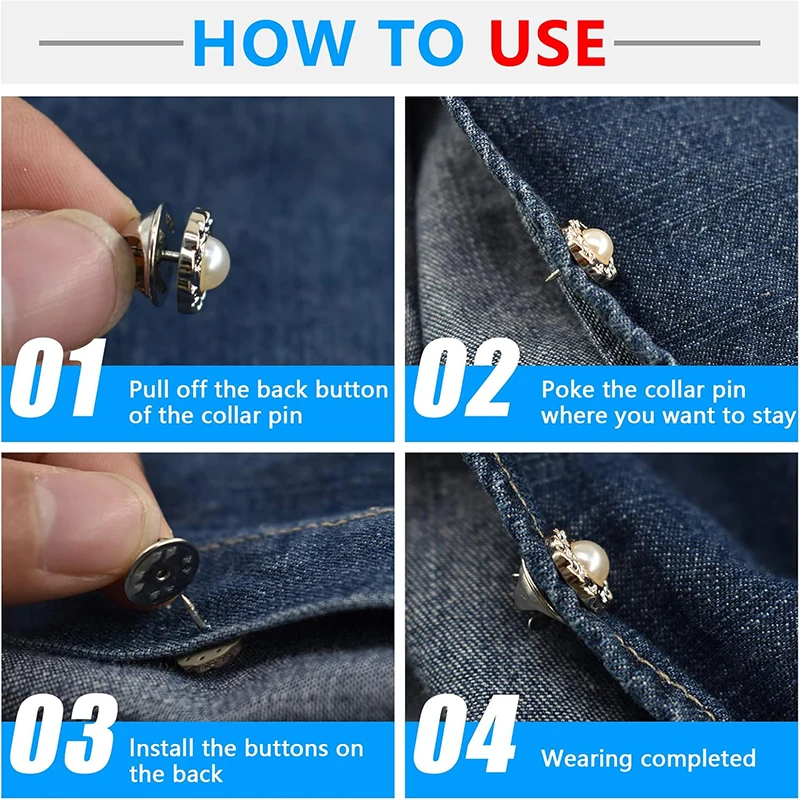 HOW TO USE

01 Pull off the back button of the collar pin

02 Poke the collar pin where you want to stay

03 Install the buttons on the back

04 Wearing completed