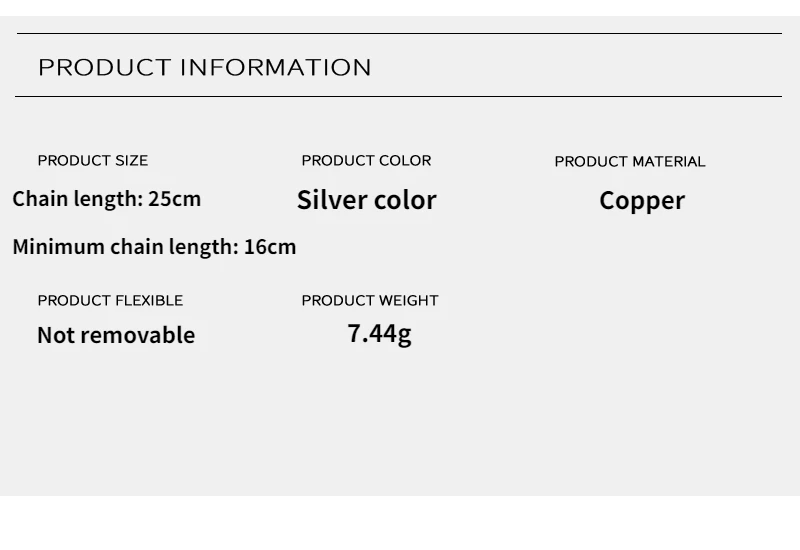 PRODUCT INFORMATION

PRODUCT SIZE
Chain length: 25cm
Minimum chain length: 16cm

PRODUCT COLOR
Silver color

PRODUCT MATERIAL
Copper

PRODUCT FLEXIBLE
Not removable

PRODUCT WEIGHT
7.44g