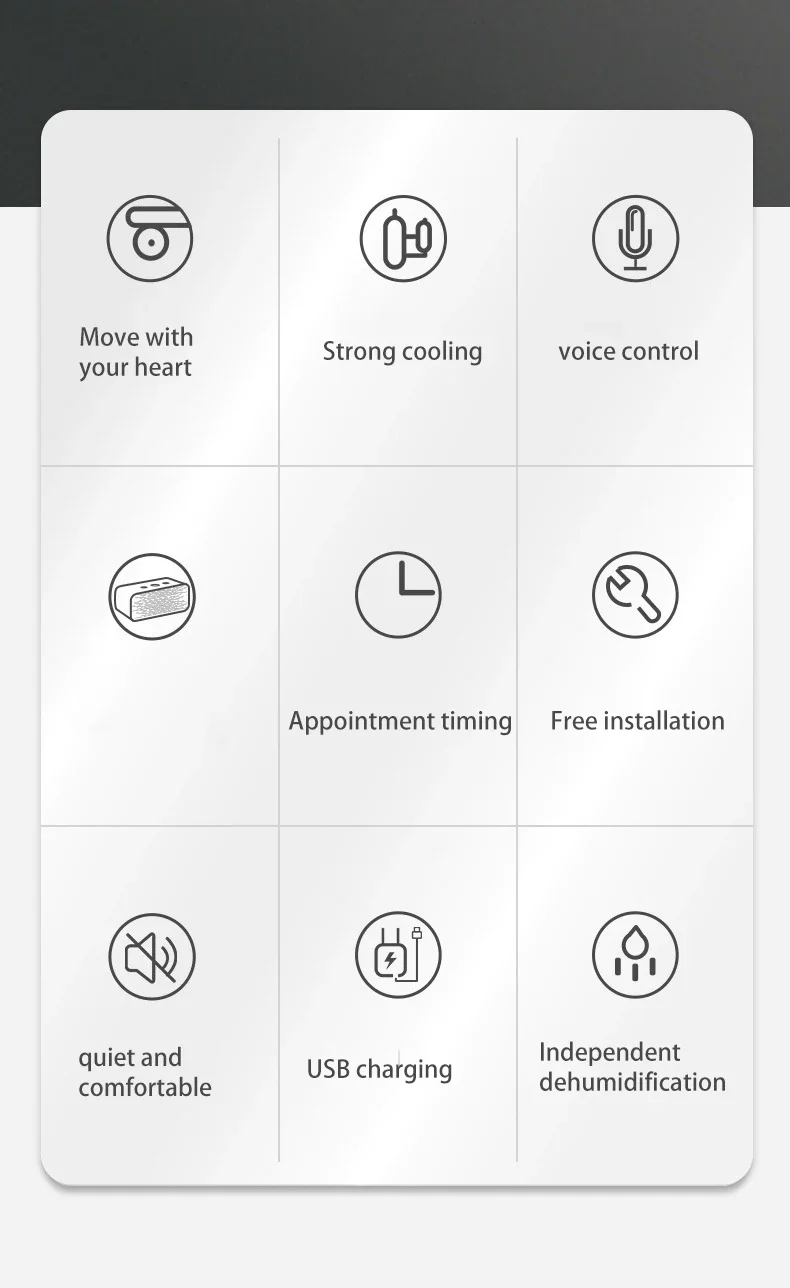 Move with your heart

Strong cooling

voice control

Appointment timing

Free installation

quiet and comfortable

USB charging

Independent dehumidification