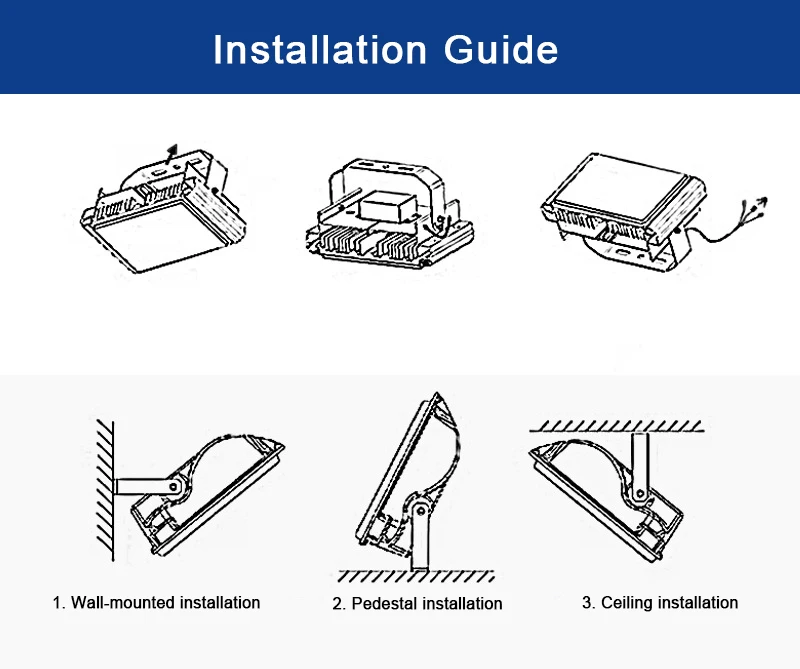 Installation Guide

1. Wall-mounted installation

2. Pedestal installation

3. Ceiling installation