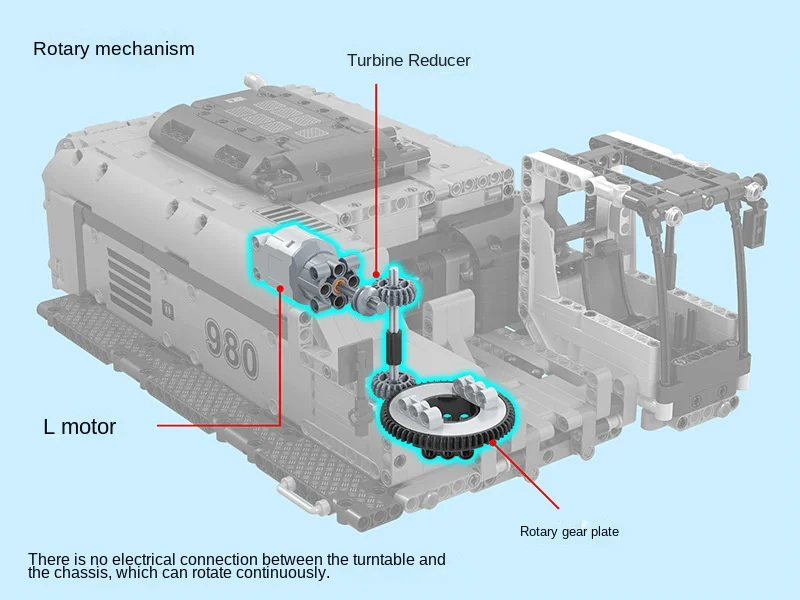 Rotary mechanism

Turbine Reducer

980

L motor

Rotary gear plate

There is no electrical connection between the turntable and the chassis, which can rotate continuously.