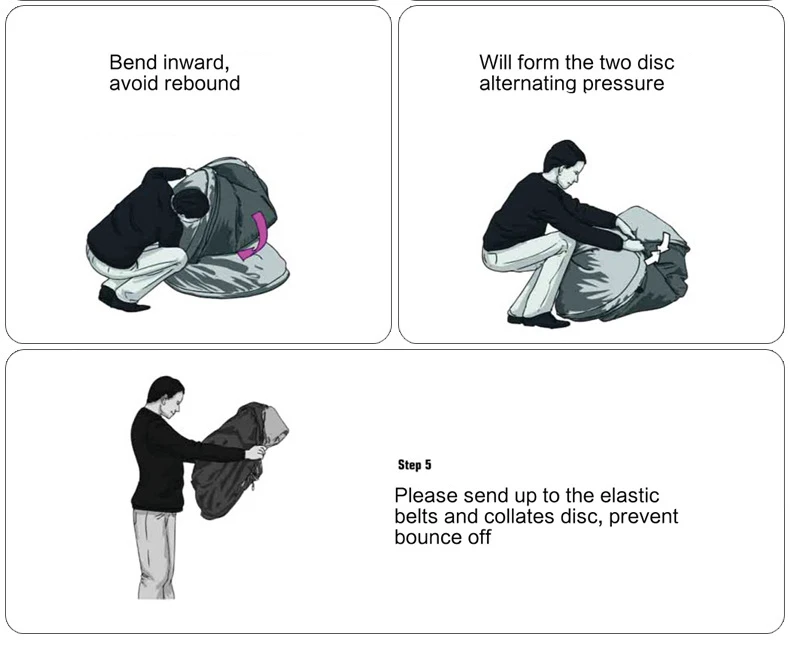 Bend inward, avoid rebound

Will form the two disc alternating pressure

Step 5

Please send up to the elastic belts and collates disc, prevent bounce off