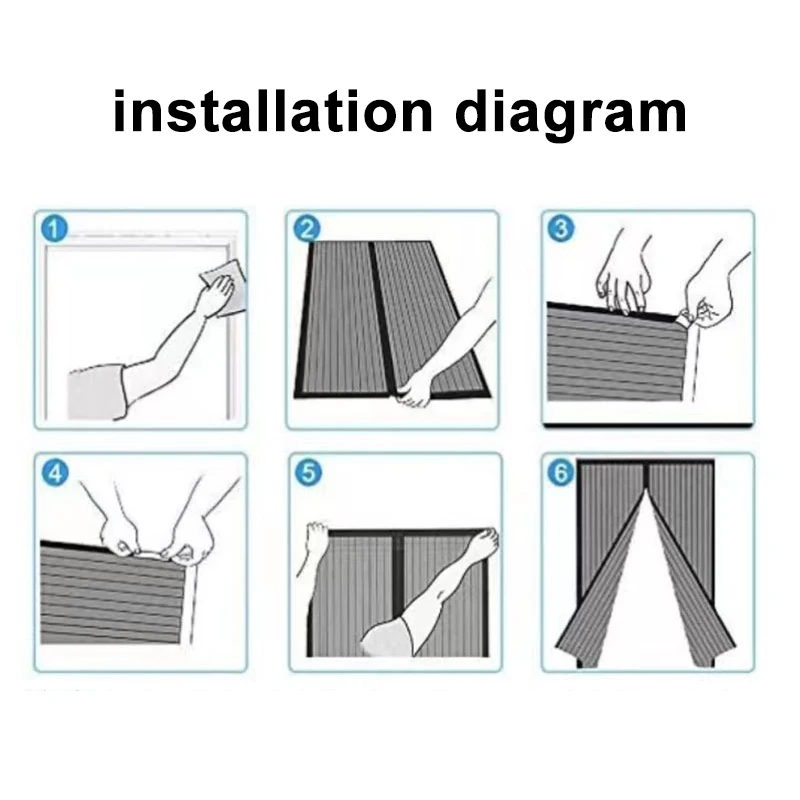 installation diagram

1

2

3

4

5

6