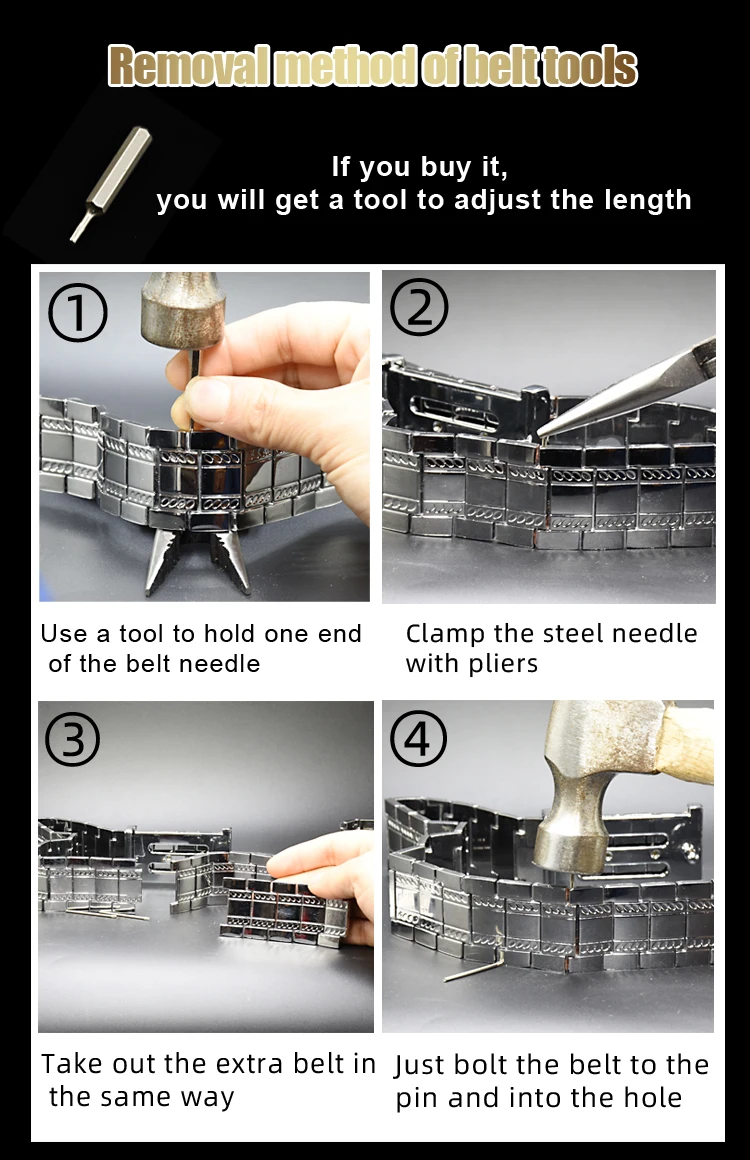 Removal method of belt tools

If you buy it,
you will get a tool to adjust the length

①

Use a tool to hold one end of the belt needle

②

Clamp the steel needle with pliers

③

Take out the extra belt in the same way

④

Just bolt the belt to the pin and into the hole