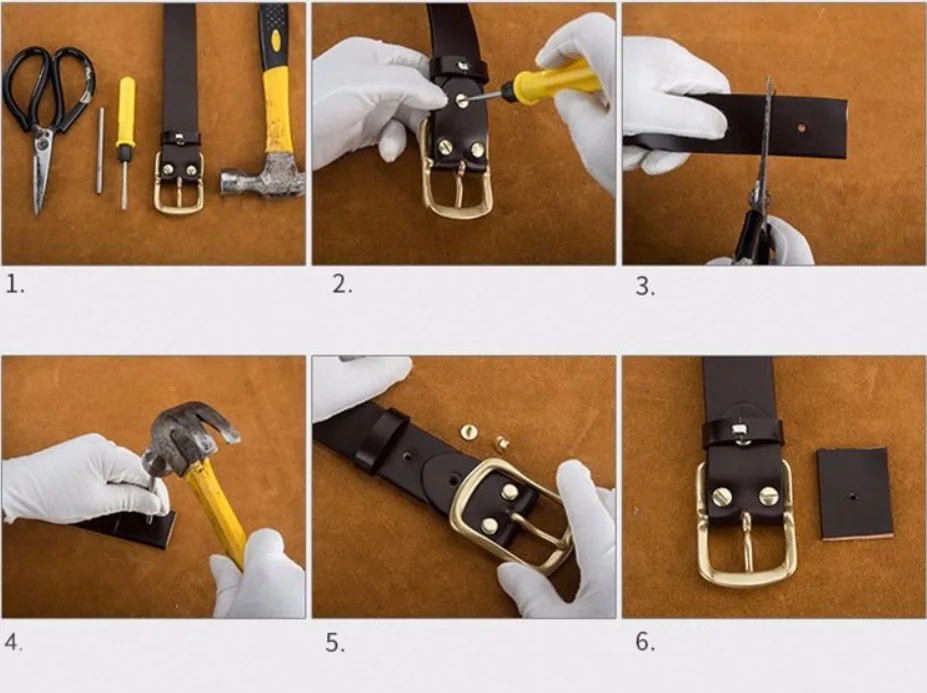 1.

2.

3.

4.

5.

6.