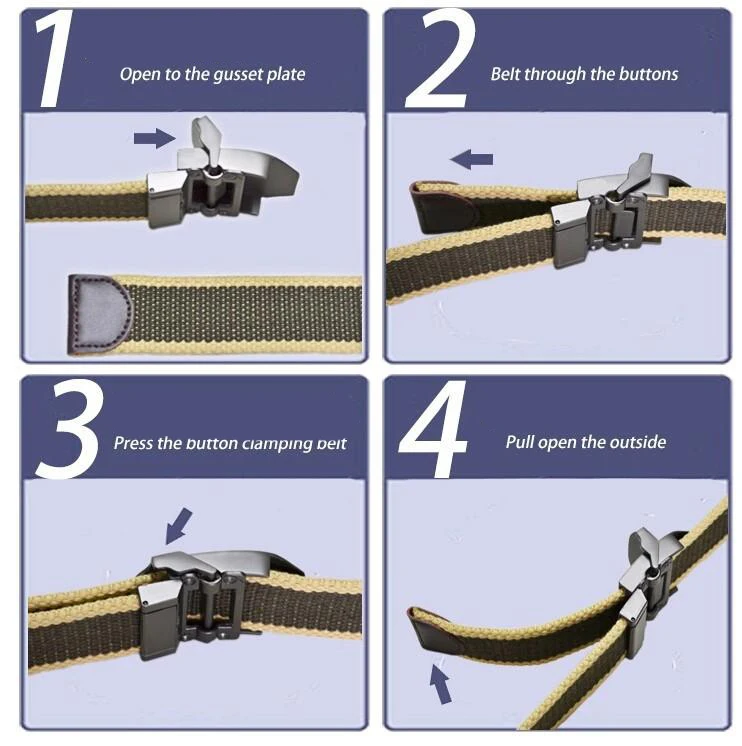 1 Open to the gusset plate

2 Belt through the buttons

3 Press the button clamping belt

4 Pull open the outside