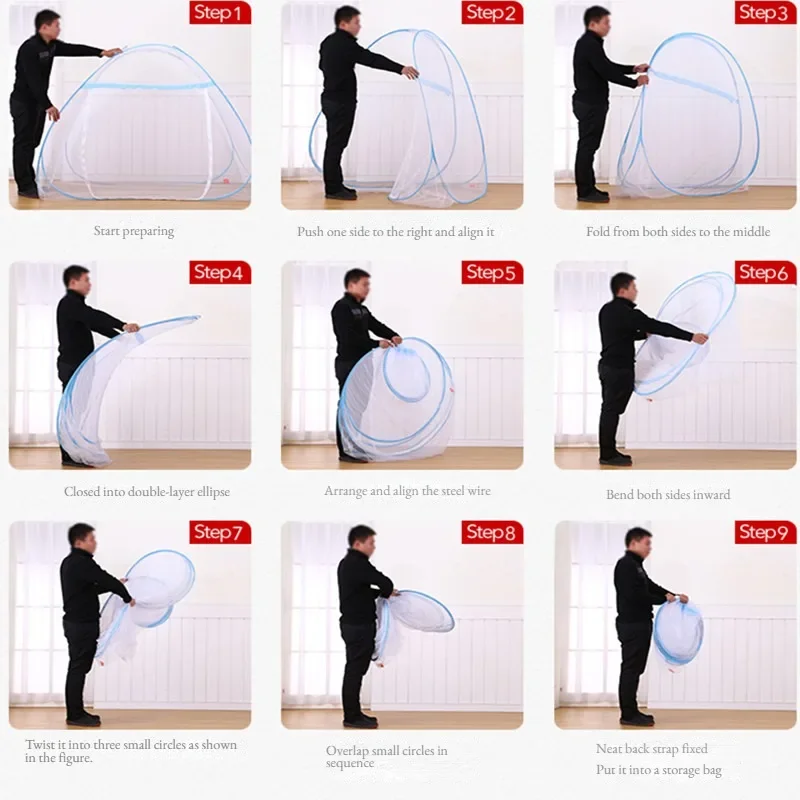 Step1

Start preparing

Step2

Push one side to the right and align it

Step3

Fold from both sides to the middle

Step4

Closed into double-layer ellipse

Step5

Arrange and align the steel wire

Step6

Bend both sides inward

Step7

Twist it into three small circles as shown in the figure.

Step8

Overlap small circles in sequence

Step9

Neat back strap fixed
Put it into a storage bag