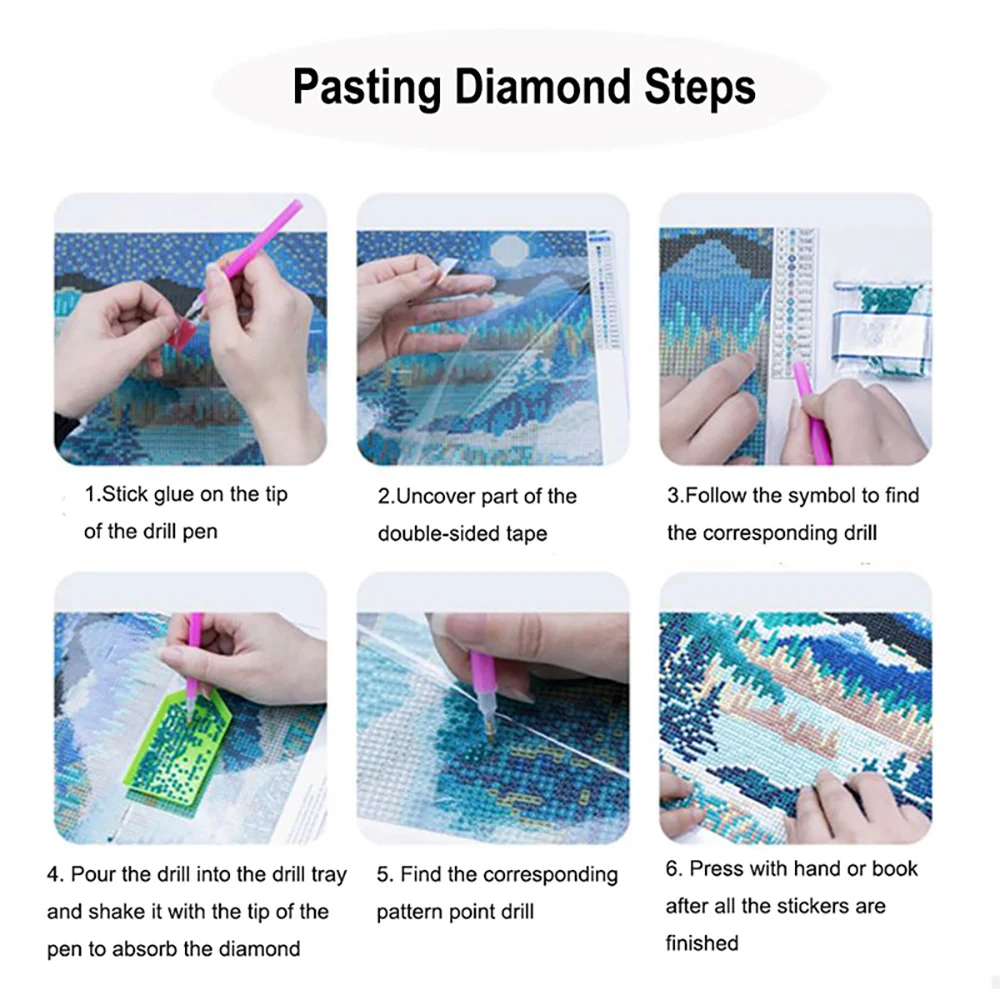 Pasting Diamond Steps

1.Stick glue on the tip of the drill pen

2.Uncover part of the double-sided tape

3.Follow the symbol to find the corresponding drill

4. Pour the drill into the drill tray and shake it with the tip of the pen to absorb the diamond

5. Find the corresponding pattern point drill

6. Press with hand or book after all the stickers are finished