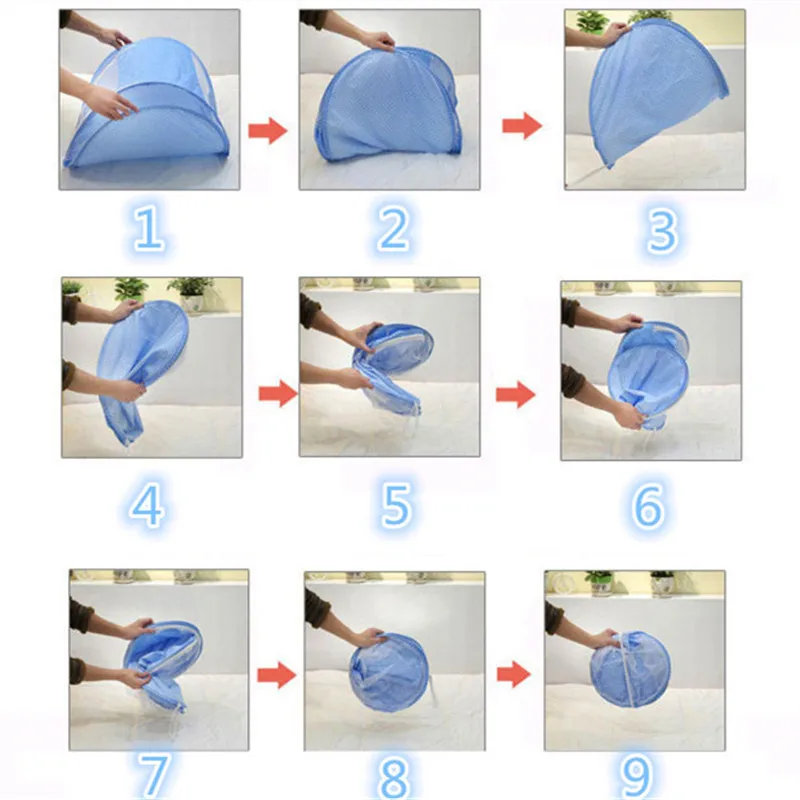 1 2 3

4 5 6

7 8 9