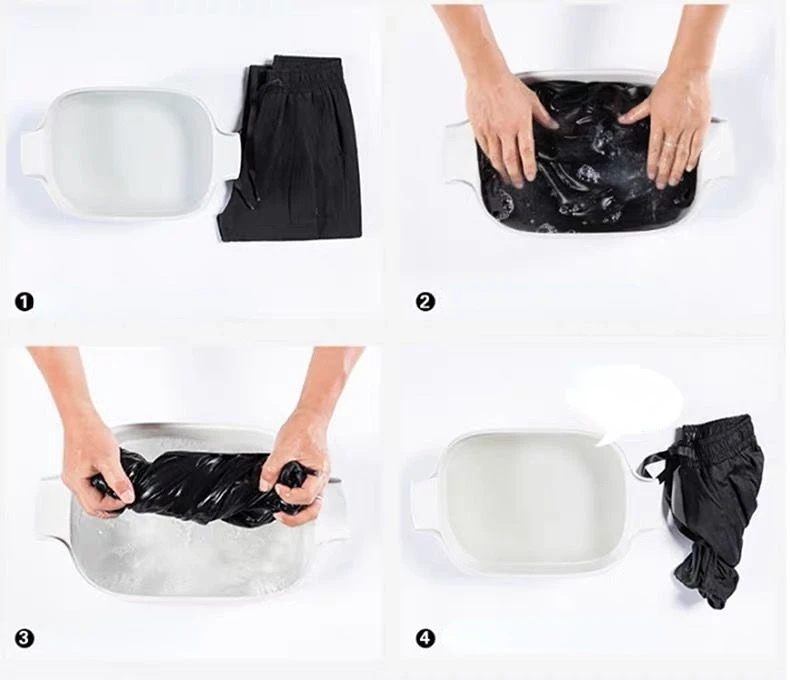 ❶

❷

❸

❹