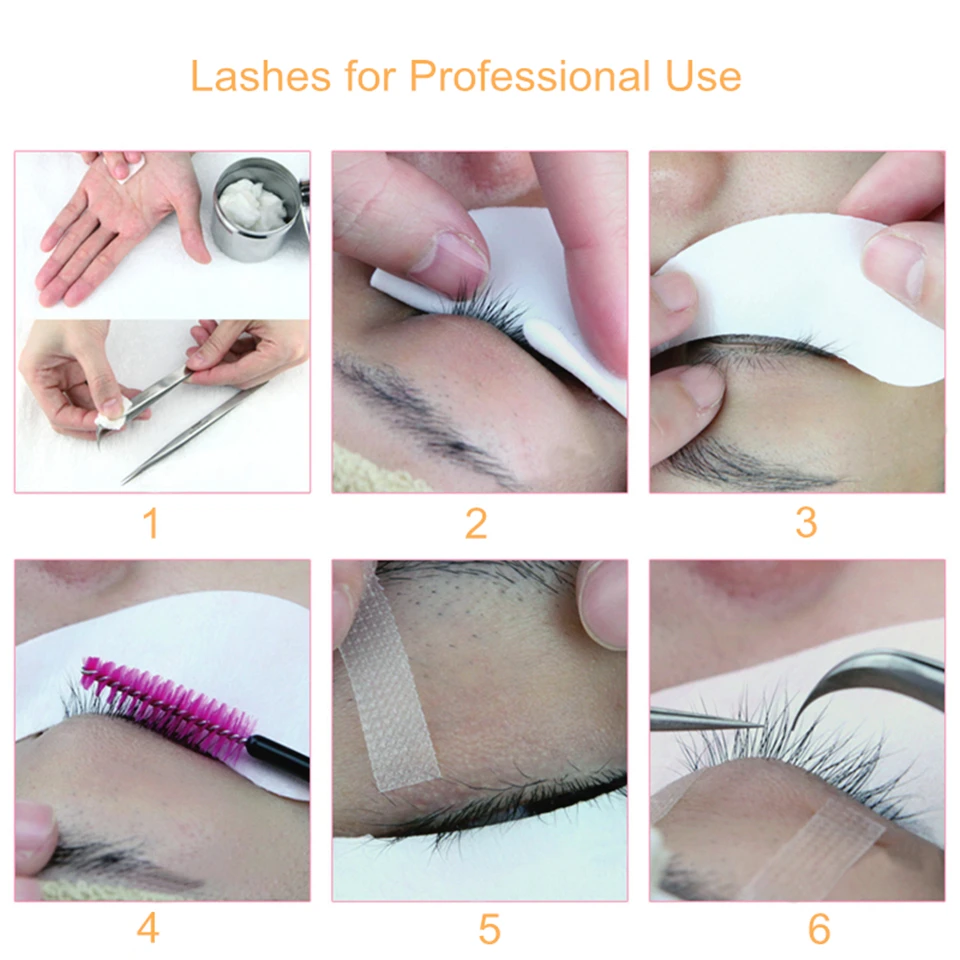 Lashes for Professional Use

1

2

3

4

5

6