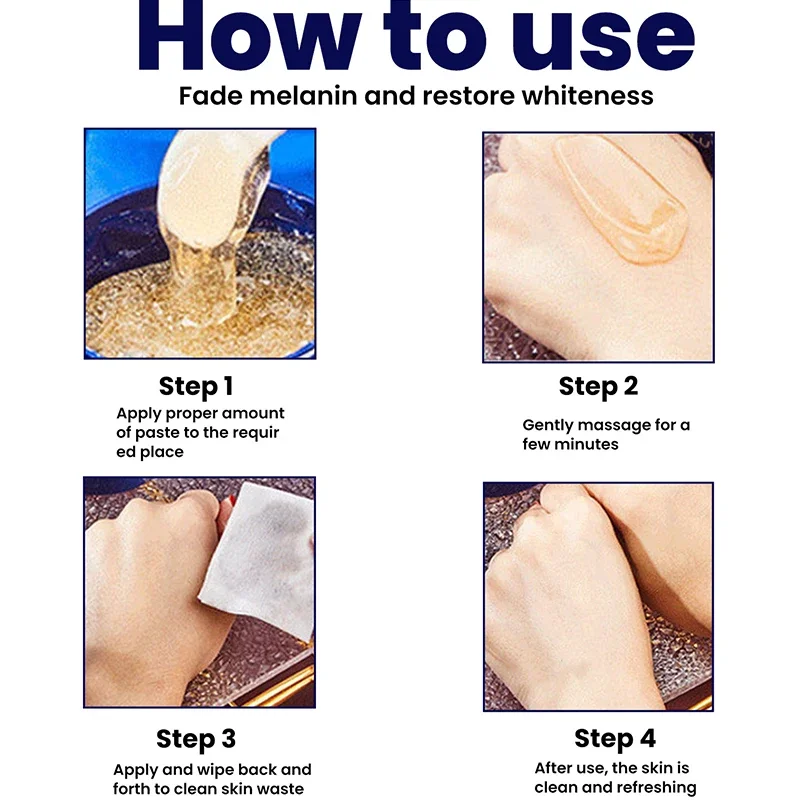 How to use
Fade melanin and restore whiteness

Step 1
Apply proper amount of paste to the requir ed place

Step 2
Gently massage for a few minutes

Step 3
Apply and wipe back and forth to clean skin waste

Step 4
After use, the skin is clean and refreshing